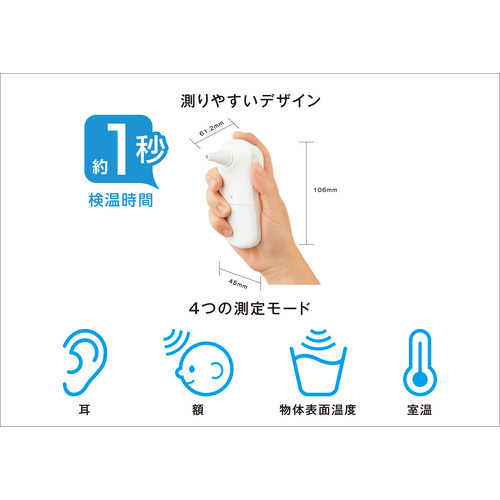 測りやすいデザイン

約1秒
検温時間

61.2mm

106mm

45mm

4つの測定モード

耳

額

物体表面温度

室温