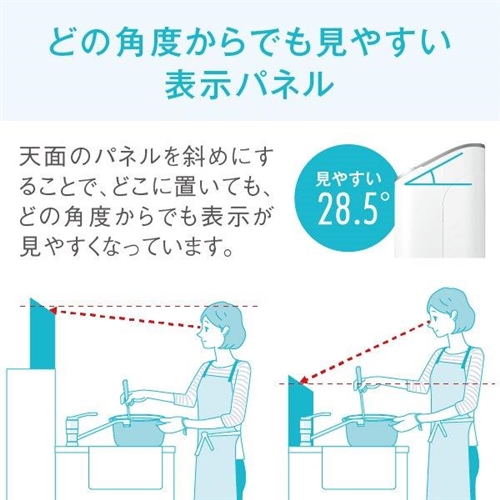 どの角度からでも見やすい
表示パネル

天面のパネルを斜めにすることで、どこに置いても、どの角度からでも表示が見やすくなっています。

見やすい
28.5°