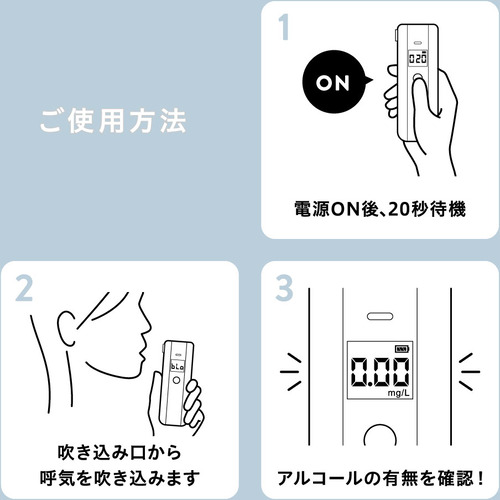 ご使用方法

1

ON

020

電源ON後、20秒待機

2

bLo

吹き込み口から
呼気を吹き込みます

3

0.00
mg/L

アルコールの有無を確認！