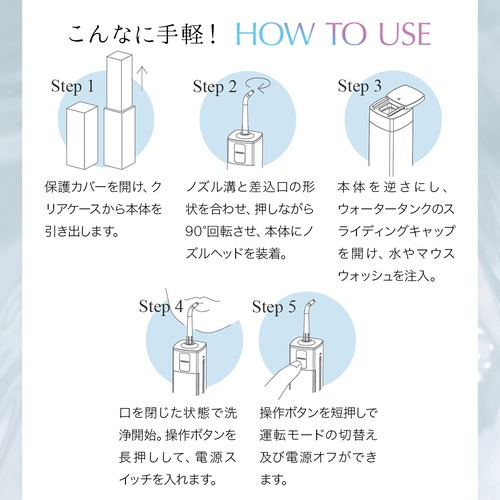 こんなに手軽！ HOW TO USE

Step 1

保護カバーを開け、クリアケースから本体を引き出します。

Step 2

ノズル溝と差込口の形状を合わせ、押しながら90°回転させ、本体にノズルヘッドを装着。

Step 3

本体を逆さにし、ウォータータンクのスライディングキャップを開け、水やマウスウォッシュを注入。

Step 4

口を閉じた状態で洗浄開始。操作ボタンを長押しして、電源スイッチを入れます。

Step 5

操作ボタンを短押しで運転モードの切替え及び電源オフができます。