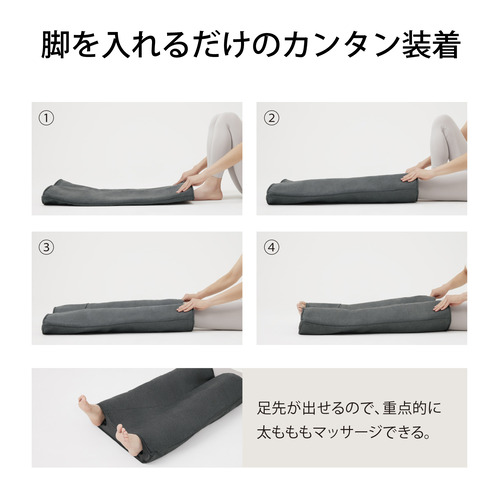 脚を入れるだけのカンタン装着

①

②

③

④

足先が出せるので、重点的に太ももマッサージできる。