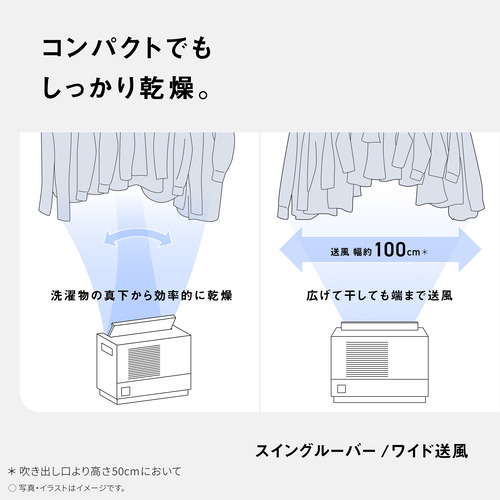 コンパクトでも
しっかり乾燥。

洗濯物の真下から効率的に乾燥

送風 幅約100cm＊

広げて干しても端まで送風

スイングルーバー / ワイド送風

＊ 吹き出し口より高さ50cmにおいて
○ 写真・イラストはイメージです。