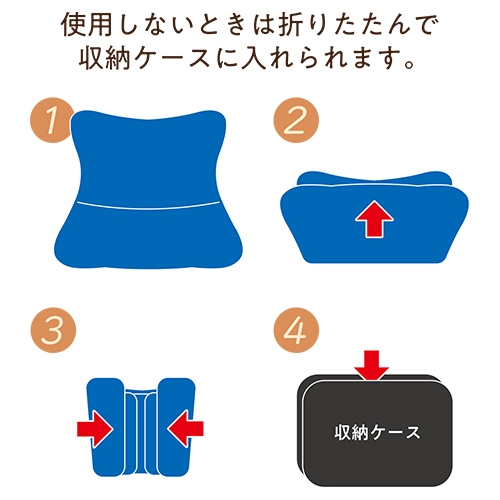 使用しないときは折りたたんで
収納ケースに入れられます。

1

2

3

4

収納ケース