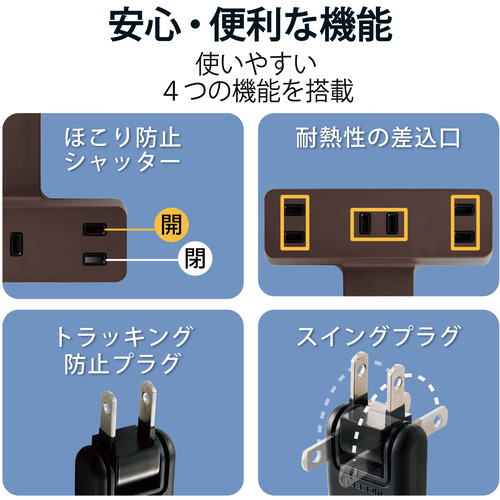 安心・便利な機能

使いやすい
４つの機能を搭載

ほこり防止
シャッター

開

閉

耐熱性の差込口

トラッキング
防止プラグ

スイングプラグ