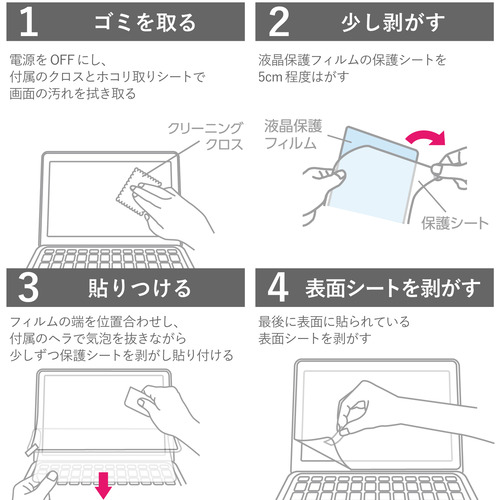 1 ゴミを取る

電源を OFF にし、
付属のクロスとホコリ取りシートで
画面の汚れを拭き取る

クリーニング
クロス

2 少し剥がす

液晶保護フィルムの保護シートを
5cm 程度はがす

液晶保護
フィルム

保護シート

3 貼りつける

フィルムの端を位置合わせし、
付属のヘラで気泡を抜きながら
少しずつ保護シートを剥がし貼り付ける

4 表面シートを剥がす

最後に表面に貼られている
表面シートを剥がす