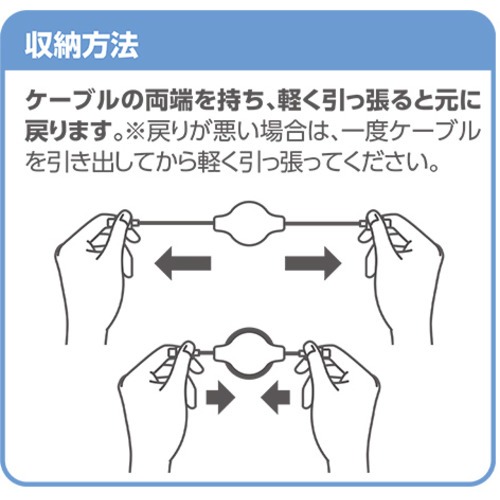 収納方法

ケーブルの両端を持ち、軽く引っ張ると元に戻ります。※戻りが悪い場合は、一度ケーブルを引き出してから軽く引っ張ってください。