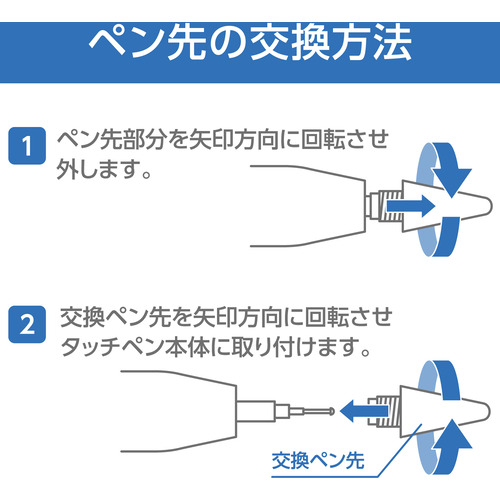 ペン先の交換方法

1 ペン先部分を矢印方向に回転させ外します。

2 交換ペン先を矢印方向に回転させタッチペン本体に取り付けます。

交換ペン先