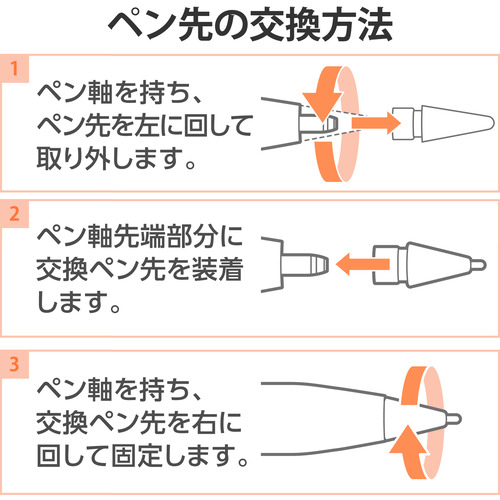 ペン先の交換方法

1
ペン軸を持ち、ペン先を左に回して取り外します。

2
ペン軸先端部分に交換ペン先を装着します。

3
ペン軸を持ち、交換ペン先を右に回して固定します。