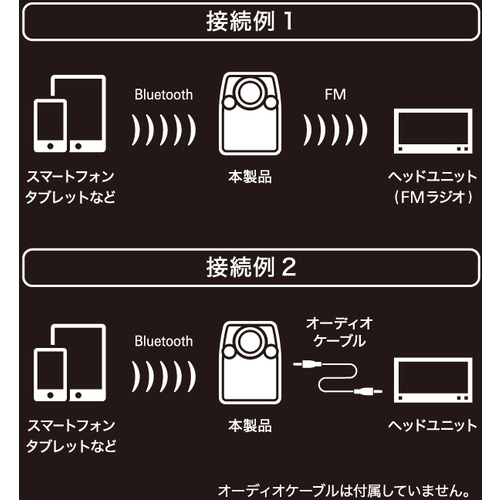 接続例 1

Bluetooth

FM

スマートフォン
タブレットなど

本製品

ヘッドユニット
（FMラジオ）

接続例 2

Bluetooth

オーディオ
ケーブル

スマートフォン
タブレットなど

本製品

ヘッドユニット

オーディオケーブルは付属していません。