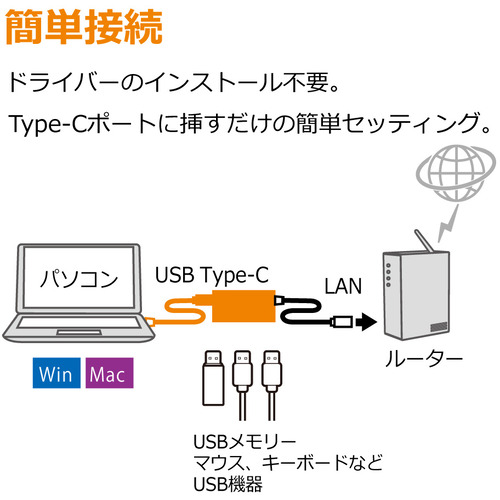 簡単接続

ドライバーのインストール不要。

Type-Cポートに挿すだけの簡単セッティング。

パソコン

USB Type-C

LAN

ルーター

Win Mac

USBメモリー
マウス、キーボードなど
USB機器