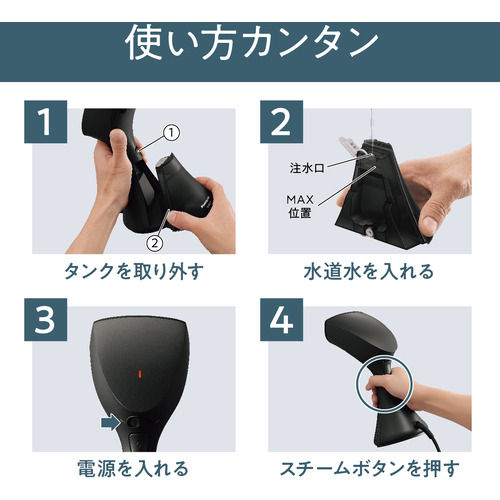 使い方カンタン

1

①

②

タンクを取り外す

2

注水口

MAX
位置

水道水を入れる

3

電源を入れる

4

スチームボタンを押す